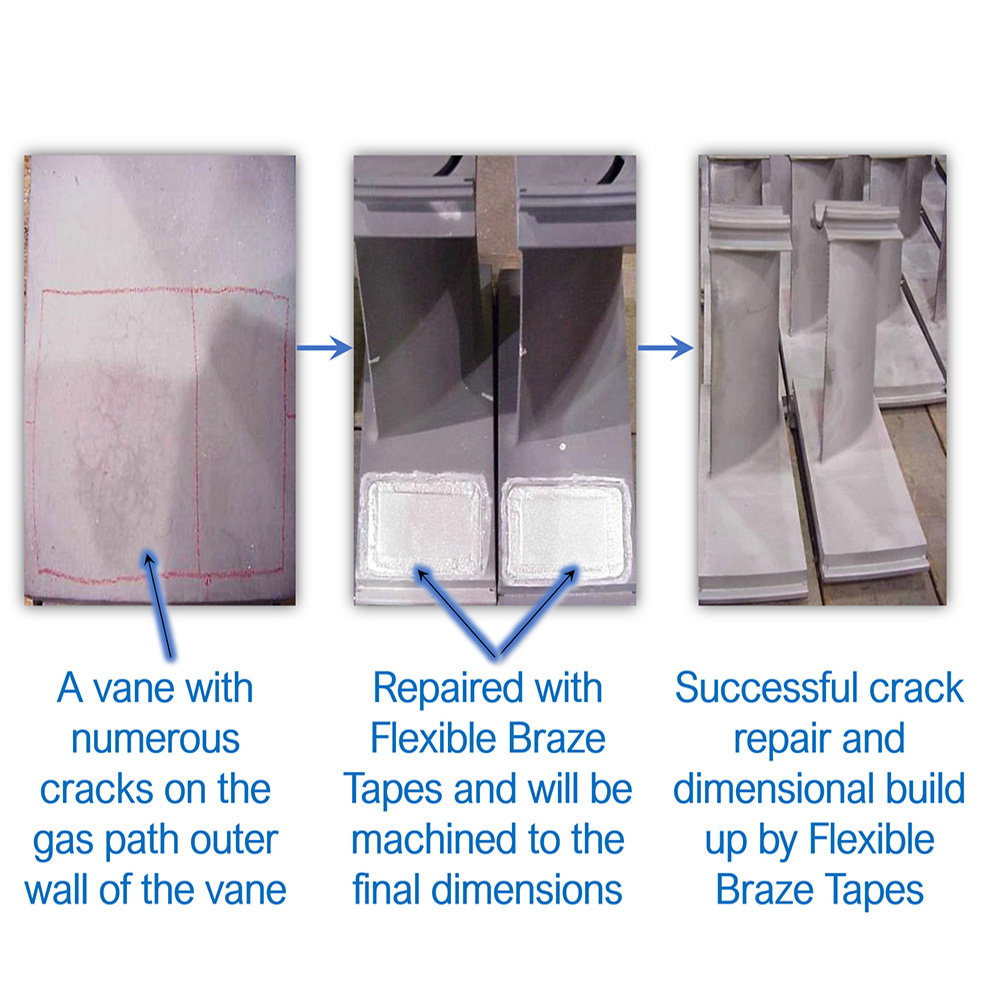 A vane with numerous cracks on the gas path outer wall of the vane

Repaired with Flexible Braze Tapes and will be machined to the final dimensions

Successful crack repair and dimensional build up by Flexible Braze Tapes